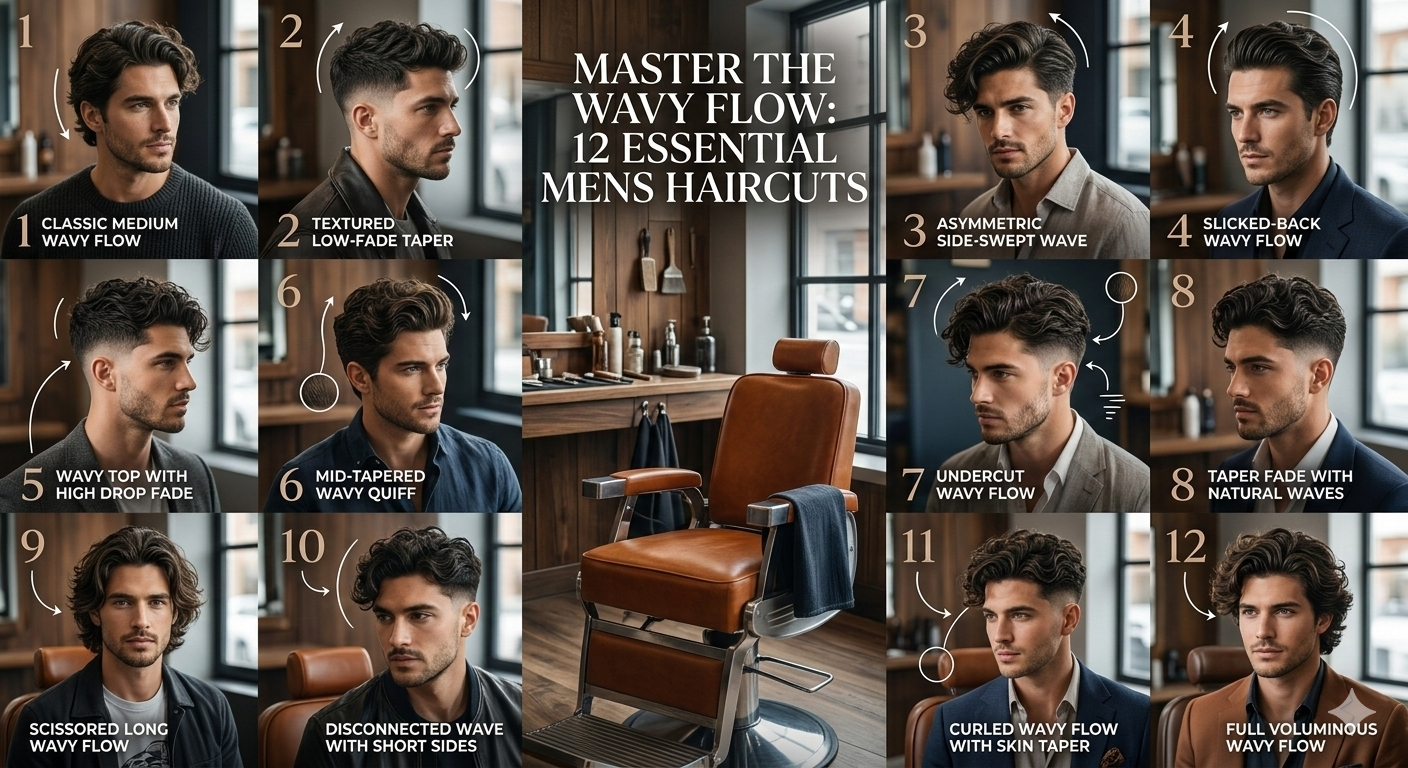 MASTER THE WAVY FLOW: 12 ESSENTIAL MENS HAIRCUTS

1

1 CLASSIC MEDIUM WAVY FLOW

2

2 TEXTURED LOW-FADE TAPER

3

3 ASYMMETRIC SIDE-SWEPT WAVE

4

4 SLICKED-BACK WAVY FLOW

5 WAVY TOP WITH HIGH DROP FADE

6

6 MID-TAPERED WAVY QUIFF

7

7 UNDERCUT WAVY FLOW

8

8 TAPER FADE WITH NATURAL WAVES

9

SCISSORED LONG WAVY FLOW

10

DISCONNECTED WAVE WITH SHORT SIDES

11

CURLED WAVY FLOW WITH SKIN TAPER

12

FULL VOLUMINOUS WAVY FLOW